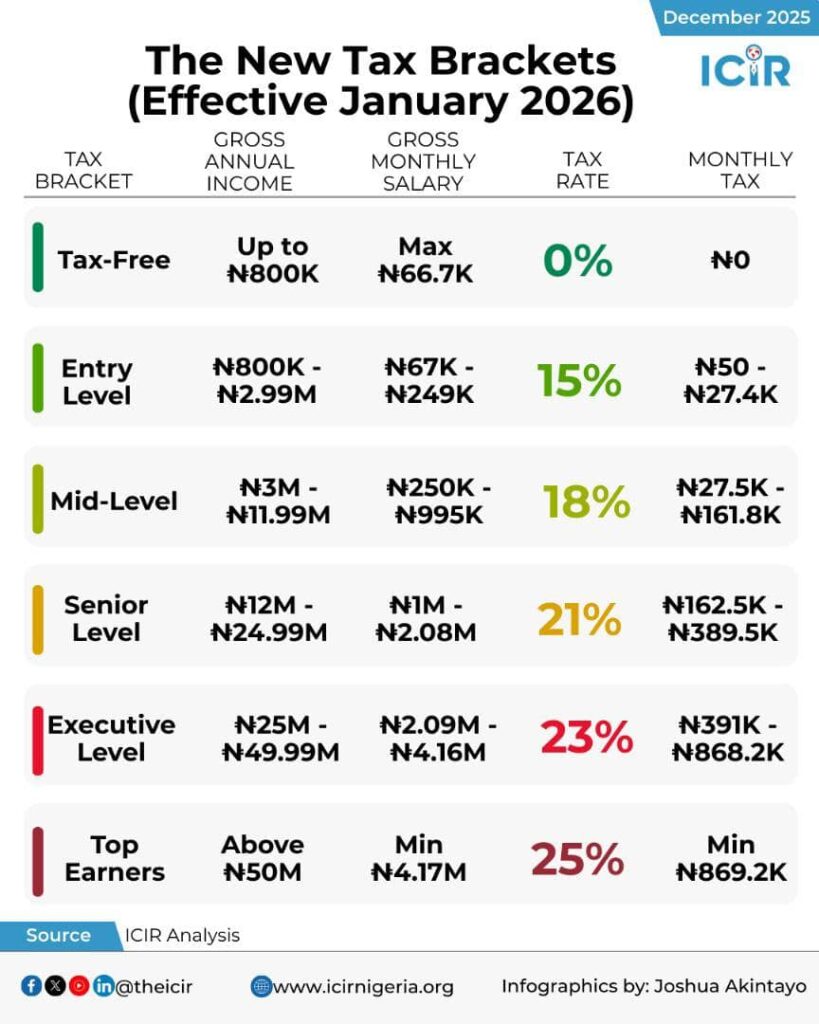 December 2025

The New Tax Brackets (Effective January 2026)

ICIR

| TAX BRACKET | GROSS ANNUAL INCOME | GROSS MONTHLY SALARY | TAX RATE | MONTHLY TAX |
|---|---|---|---|---|
| Tax-Free | Up to ₦800K | Max ₦66.7K | 0% | ₦0 |
| Entry Level | ₦800K - ₦2.99M | ₦67K - ₦249K | 15% | ₦50 - ₦27.4K |
| Mid-Level | ₦3M - ₦11.99M | ₦250K - ₦995K | 18% | ₦27.5K - ₦161.8K |
| Senior Level | ₦12M - ₦24.99M | ₦1M - ₦2.08M | 21% | ₦162.5K - ₦389.5K |
| Executive Level | ₦25M - ₦49.99M | ₦2.09M - ₦4.16M | 23% | ₦391K - ₦868.2K |
| Top Earners | Above ₦50M | Min ₦4.17M | 25% | Min ₦869.2K |

Source ICIR Analysis

@theicir www.icirnigeria.org Infographics by: Joshua Akintayo